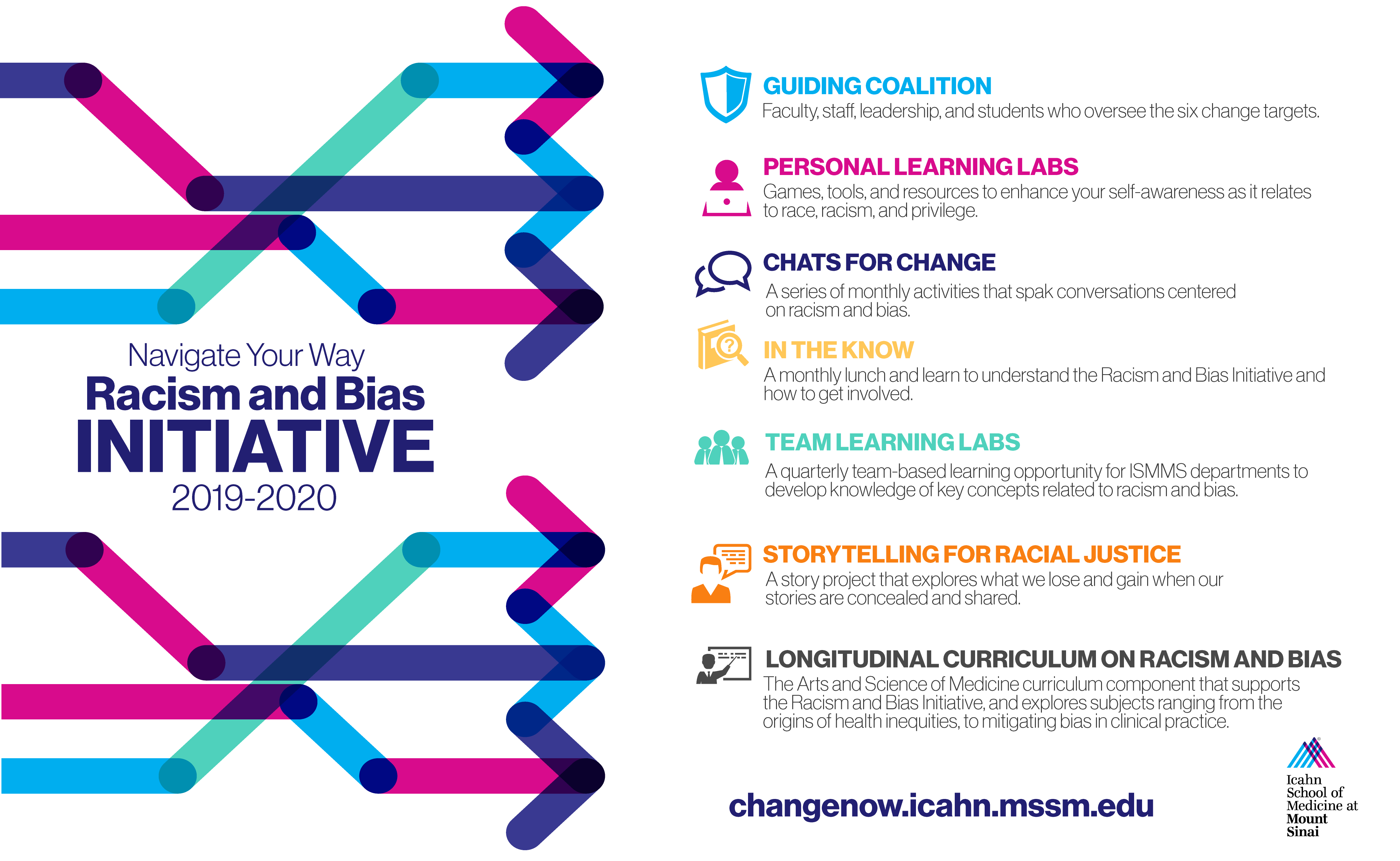 Navigate Your Way
Racism and Bias
INITIATIVE
2019-2020

GUIDING COALITION
Faculty, staff, leadership, and students who oversee the six change targets.

PERSONAL LEARNING LABS
Games, tools, and resources to enhance your self-awareness as it relates to race, racism, and privilege.

CHATS FOR CHANGE
A series of monthly activities that spak conversations centered on racism and bias.

IN THE KNOW
A monthly lunch and learn to understand the Racism and Bias Initiative and how to get involved.

TEAM LEARNING LABS
A quarterly team-based learning opportunity for ISMMS departments to develop knowledge of key concepts related to racism and bias.

STORYTELLING FOR RACIAL JUSTICE
A story project that explores what we lose and gain when our stories are concealed and shared.

LONGITUDINAL CURRICULUM ON RACISM AND BIAS
The Arts and Science of Medicine curriculum component that supports the Racism and Bias Initiative, and explores subjects ranging from the origins of health inequities, to mitigating bias in clinical practice.

changenow.icahn.mssm.edu

Icahn School of Medicine at Mount Sinai